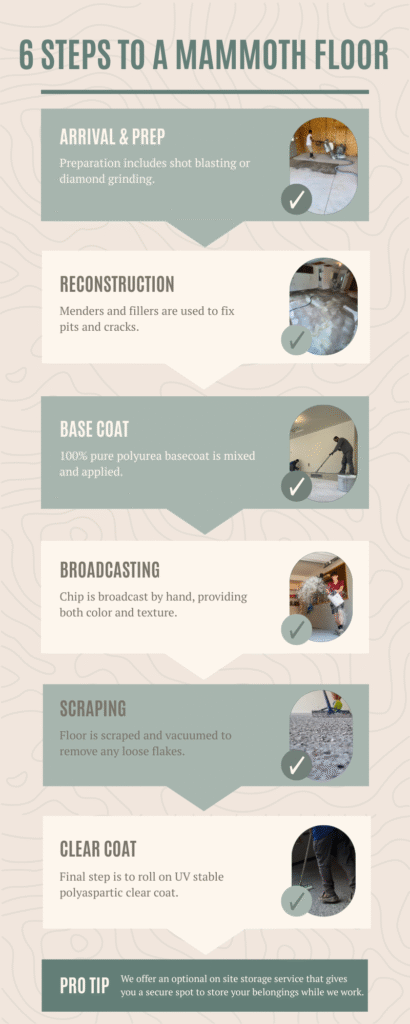 6 STEPS TO A MAMMOTH FLOOR

ARRIVAL & PREP

Preparation includes shot blasting or diamond grinding.

RECONSTRUCTION

Menders and fillers are used to fix pits and cracks.

BASE COAT

100% pure polyurea basecoat is mixed and applied.

BROADCASTING

Chip is broadcast by hand, providing both color and texture.

SCRAPING

Floor is scraped and vacuumed to remove any loose flakes.

CLEAR COAT

Final step is to roll on UV stable polyaspartic clear coat.

PRO TIP

We offer an optional on site storage service that gives you a secure spot to store your belongings while we work.